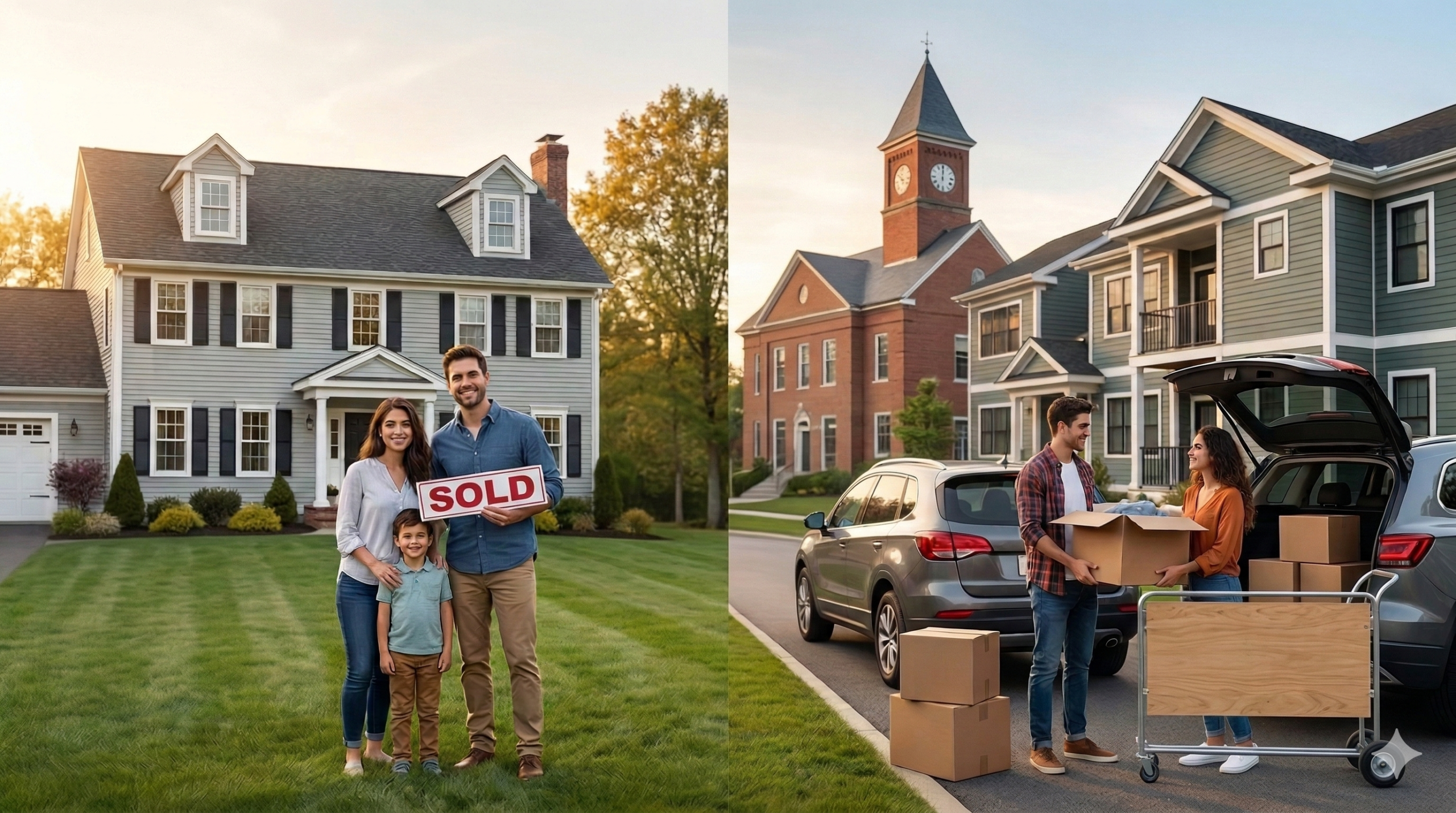 SOLD